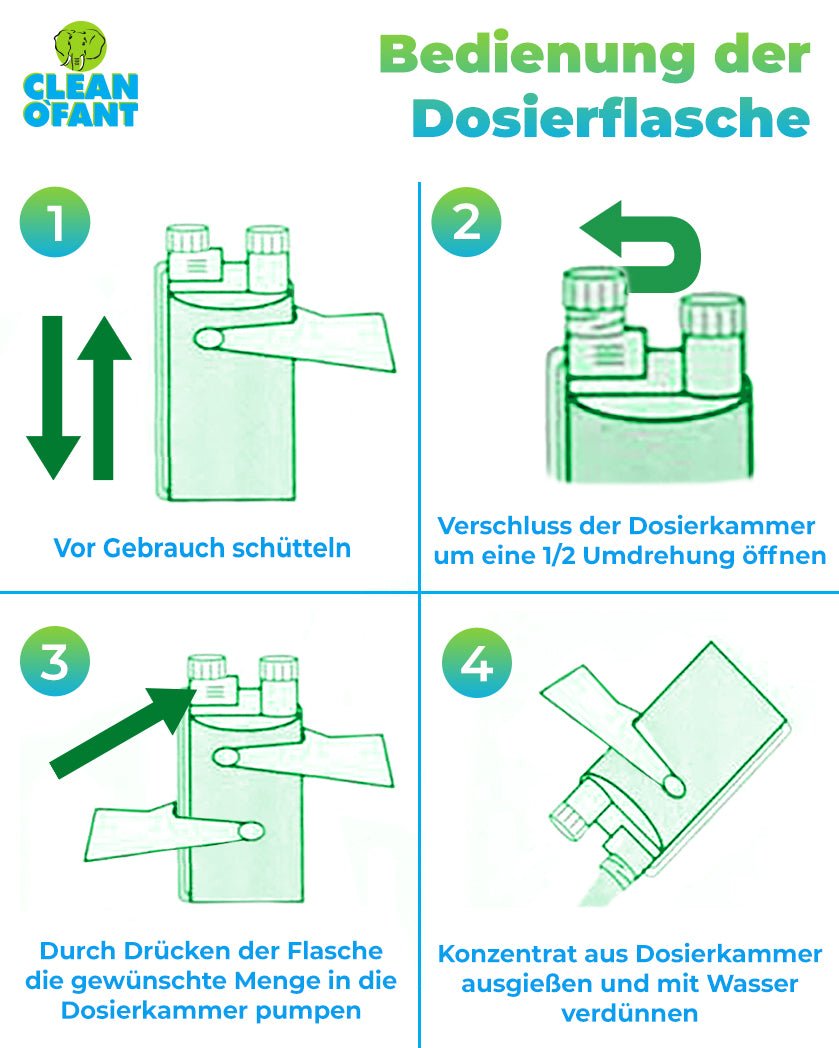 CLEAN OFANT

Bedienung der Dosierflasche

1

Vor Gebrauch schütteln

2

Verschluss der Dosierkammer um eine 1/2 Umdrehung öffnen

3

Durch Drücken der Flasche die gewünschte Menge in die Dosierkammer pumpen

4

Konzentrat aus Dosierkammer ausgießen und mit Wasser verdünnen